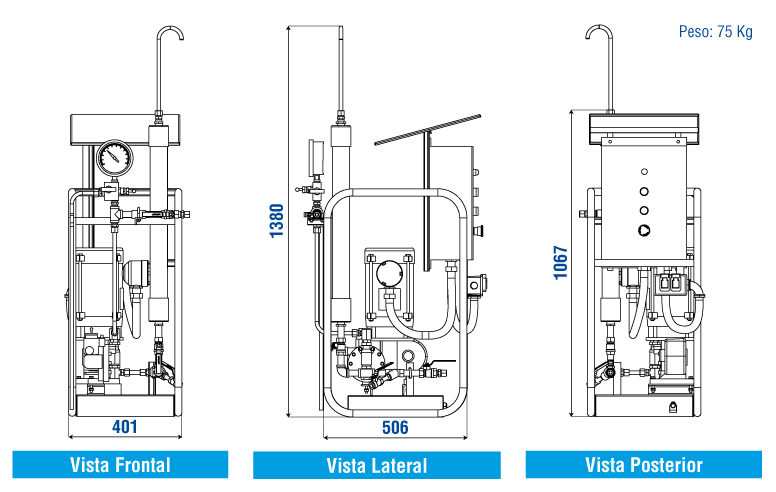 Peso: 75 Kg

401

Vista Frontal

1380

506

Vista Lateral

1067

Vista Posterior